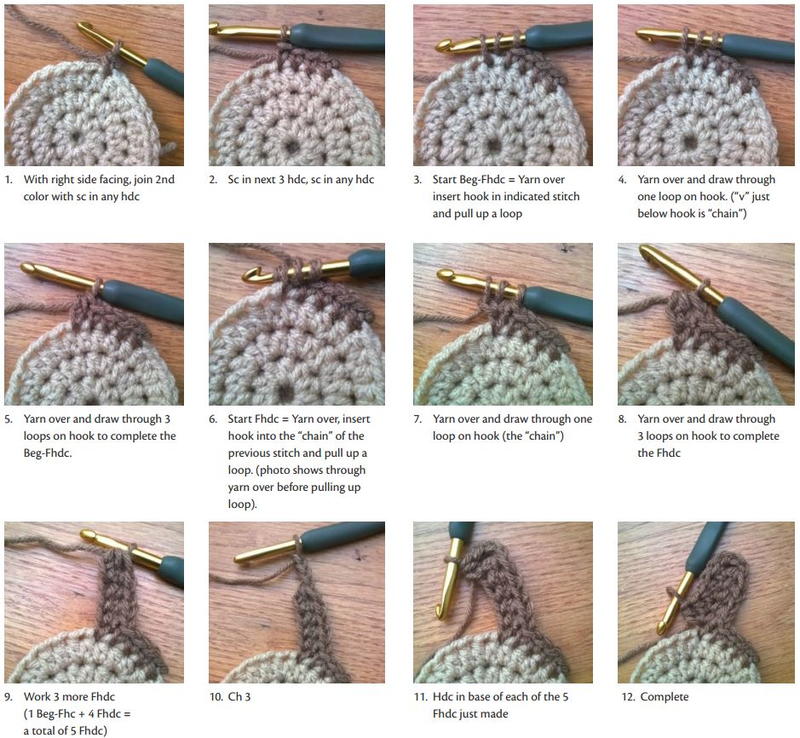 1. With right side facing, join 2nd color with sc in any hdc

2. Sc in next 3 hdc, sc in any hdc

3. Start Beg-Fhdc = Yarn over insert hook in indicated stitch and pull up a loop

4. Yarn over and draw through one loop on hook. ("v" just below hook is "chain")

5. Yarn over and draw through 3 loops on hook to complete the Beg-Fhdc.

6. Start Fhdc = Yarn over, insert hook into the "chain" of the previous stitch and pull up a loop. (photo shows through yarn over before pulling up loop).

7. Yarn over and draw through one loop on hook (the "chain")

8. Yarn over and draw through 3 loops on hook to complete the Fhdc

9. Work 3 more Fhdc (1 Beg-Fhc + 4 Fhdc = a total of 5 Fhdc)

10. Ch 3

11. Hdc in base of each of the 5 Fhdc just made

12. Complete