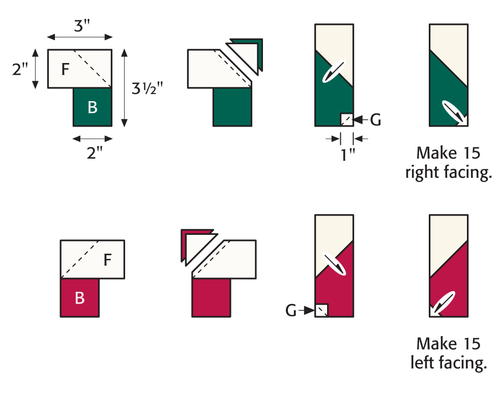 3"

2"

F

B

3½"

2"

G

1"

Make 15 right facing.

F

B

G

Make 15 left facing.