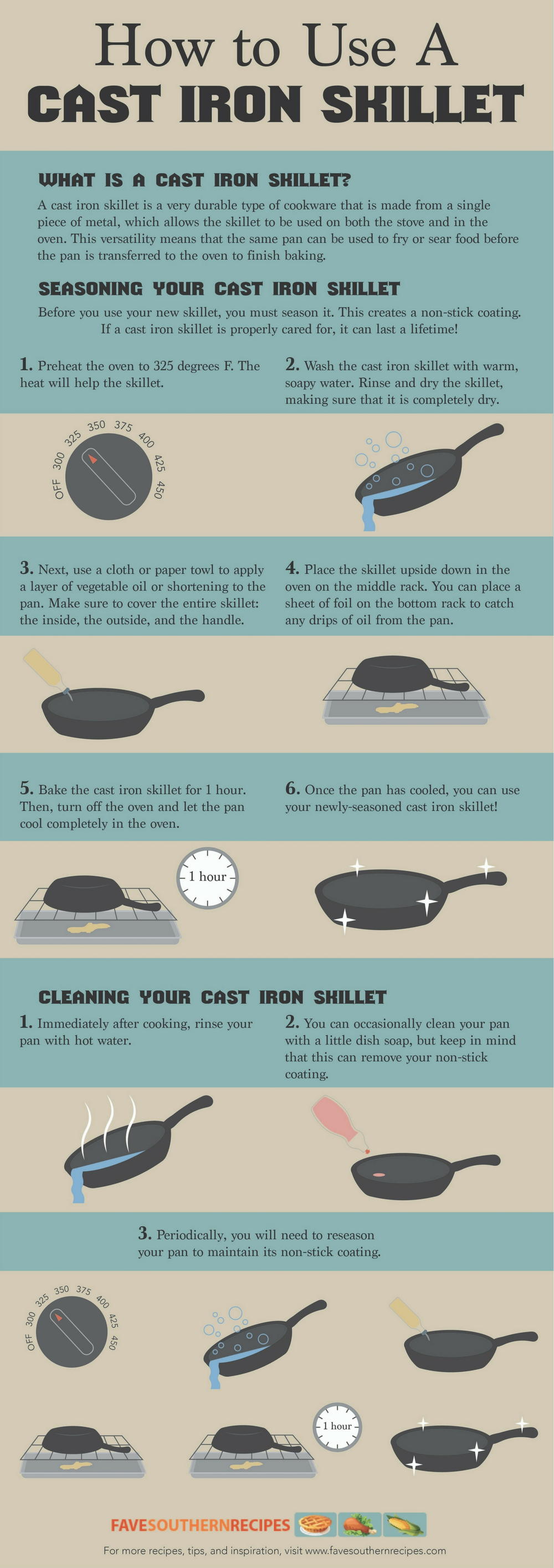 How to Use A
CAST IRON SKILLET

WHAT IS A CAST IRON SKILLET?

A cast iron skillet is a very durable type of cookware that is made from a single piece of metal, which allows the skillet to be used on both the stove and in the oven. This versatility means that the same pan can be used to fry or sear food before the pan is transferred to the oven to finish baking.

SEASONING YOUR CAST IRON SKILLET

Before you use your new skillet, you must season it. This creates a non-stick coating. If a cast iron skillet is properly cared for, it can last a lifetime!

1. Preheat the oven to 325 degrees F. The heat will help the skillet.

2. Wash the cast iron skillet with warm, soapy water. Rinse and dry the skillet, making sure that it is completely dry.

OFF 300 325 350 375 400 425 450

3. Next, use a cloth or paper towl to apply a layer of vegetable oil or shortening to the pan. Make sure to cover the entire skillet: the inside, the outside, and the handle.

4. Place the skillet upside down in the oven on the middle rack. You can place a sheet of foil on the bottom rack to catch any drips of oil from the pan.

5. Bake the cast iron skillet for 1 hour. Then, turn off the oven and let the pan cool completely in the oven.

6. Once the pan has cooled, you can use your newly-seasoned cast iron skillet!

1 hour

CLEANING YOUR CAST IRON SKILLET

1. Immediately after cooking, rinse your pan with hot water.

2. You can occasionally clean your pan with a little dish soap, but keep in mind that this can remove your non-stick coating.

3. Periodically, you will need to reseason your pan to maintain its non-stick coating.

OFF 300 325 350 375 400 425 450

1 hour

FAVESOUTHERNRECIPES

For more recipes, tips, and inspiration, visit www.favesouthernrecipes.com