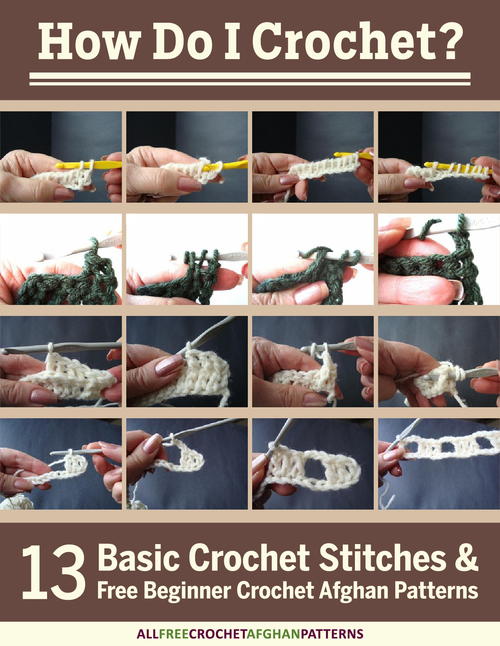 How Do I Crochet?

13 Basic Crochet Stitches & Free Beginner Crochet Afghan Patterns

ALLFREECROCHETAFGHANPATTERNS