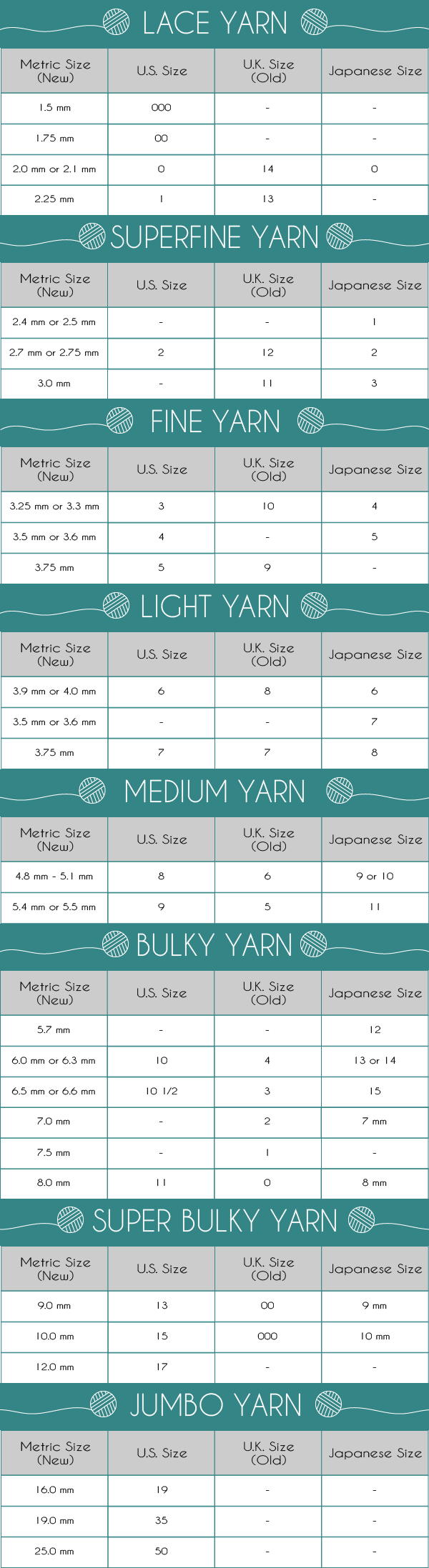 LACE YARN

| Metric Size (New) | U.S. Size | U.K. Size (Old) | Japanese Size |
|---|---|---|---|
| 1.5 mm | 000 | - | - |
| 1.75 mm | 00 | - | - |
| 2.0 mm or 2.1 mm | 0 | 14 | 0 |
| 2.25 mm | 1 | 13 | - |

SUPERFINE YARN

| Metric Size (New) | U.S. Size | U.K. Size (Old) | Japanese Size |
|---|---|---|---|
| 2.4 mm or 2.5 mm | - | - | 1 |
| 2.7 mm or 2.75 mm | 2 | 12 | 2 |
| 3.0 mm | - | 11 | 3 |

FINE YARN

| Metric Size (New) | U.S. Size | U.K. Size (Old) | Japanese Size |
|---|---|---|---|
| 3.25 mm or 3.3 mm | 3 | 10 | 4 |
| 3.5 mm or 3.6 mm | 4 | - | 5 |
| 3.75 mm | 5 | 9 | - |

LIGHT YARN

| Metric Size (New) | U.S. Size | U.K. Size (Old) | Japanese Size |
|---|---|---|---|
| 3.9 mm or 4.0 mm | 6 | 8 | 6 |
| 3.5 mm or 3.6 mm | - | - | 7 |
| 3.75 mm | 7 | 7 | 8 |

MEDIUM YARN

| Metric Size (New) | U.S. Size | U.K. Size (Old) | Japanese Size |
|---|---|---|---|
| 4.8 mm - 5.1 mm | 8 | 6 | 9 or 10 |
| 5.4 mm or 5.5 mm | 9 | 5 | 11 |

BULKY YARN

| Metric Size (New) | U.S. Size | U.K. Size (Old) | Japanese Size |
|---|---|---|---|
| 5.7 mm | - | - | 12 |
| 6.0 mm or 6.3 mm | 10 | 4 | 13 or 14 |
| 6.5 mm or 6.6 mm | 10 1/2 | 3 | 15 |
| 7.0 mm | - | 2 | 7 mm |
| 7.5 mm | - | 1 | - |
| 8.0 mm | 11 | 0 | 8 mm |

SUPER BULKY YARN

| Metric Size (New) | U.S. Size | U.K. Size (Old) | Japanese Size |
|---|---|---|---|
| 9.0 mm | 13 | 00 | 9 mm |
| 10.0 mm | 15 | 000 | 10 mm |
| 12.0 mm | 17 | - | - |

JUMBO YARN

| Metric Size (New) | U.S. Size | U.K. Size (Old) | Japanese Size |
|---|---|---|---|
| 16.0 mm | 19 | - | - |
| 19.0 mm | 35 | - | - |
| 25.0 mm | 50 | - | - |