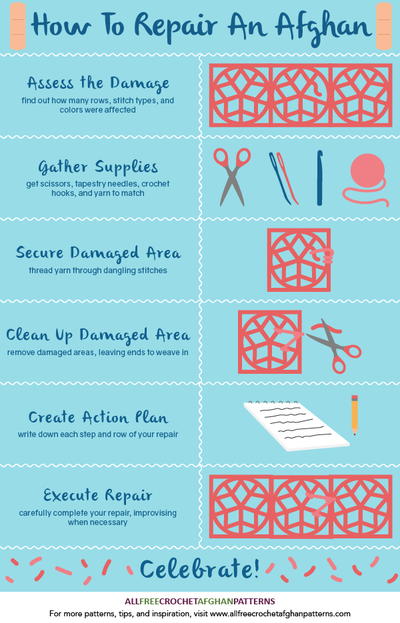 How To Repair An Afghan

Assess the Damage
find out how many rows, stitch types, and colors were affected

Gather Supplies
get scissors, tapestry needles, crochet hooks, and yarn to match

Secure Damaged Area
thread yarn through dangling stitches

Clean Up Damaged Area
remove damaged areas, leaving ends to weave in

Create Action Plan
write down each step and row of your repair

Execute Repair
carefully complete your repair, improvising when necessary

Celebrate!

ALLFREECROCHETAFGHANPATTERNS
For more patterns, tips, and inspiration, visit www.allfreecrochetafghanpatterns.com