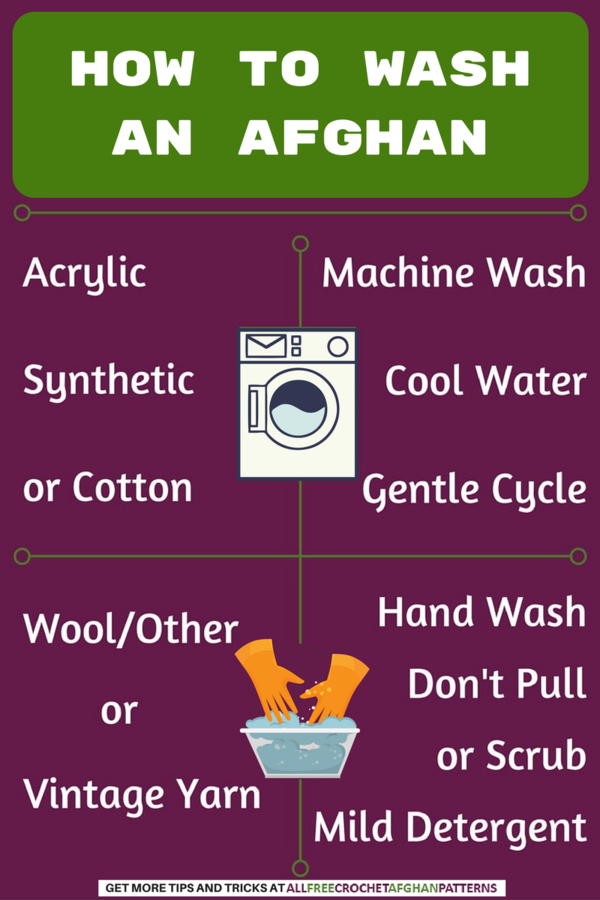 HOW TO WASH AN AFGHAN

Acrylic

Synthetic

or Cotton

Machine Wash

Cool Water

Gentle Cycle

Wool/Other

or

Vintage Yarn

Hand Wash

Don't Pull

or Scrub

Mild Detergent

GET MORE TIPS AND TRICKS AT ALLFREECROCHETAFGHANPATTERNS