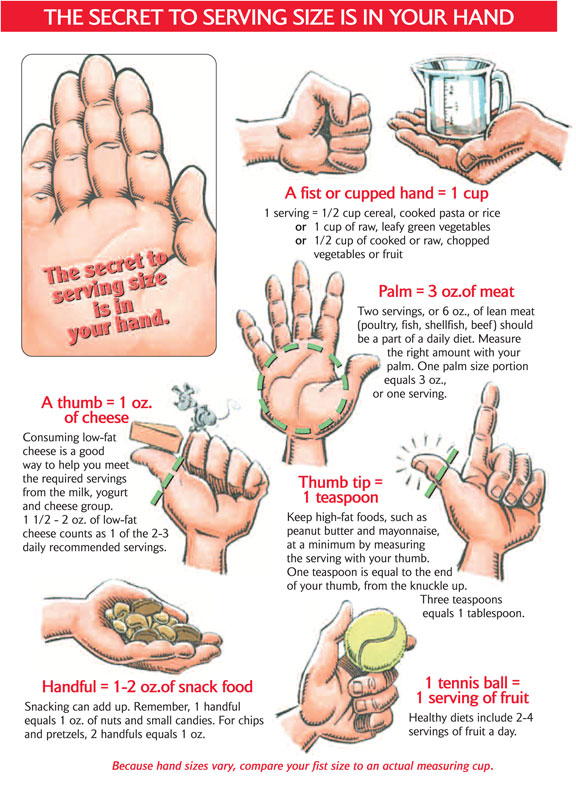 THE SECRET TO SERVING SIZE IS IN YOUR HAND

The secret to serving size is in your hand.

A fist or cupped hand = 1 cup

1 serving = 1/2 cup cereal, cooked pasta or rice
or 1 cup of raw, leafy green vegetables
or 1/2 cup of cooked or raw, chopped vegetables or fruit

Palm = 3 oz.of meat

Two servings, or 6 oz., of lean meat (poultry, fish, shellfish, beef) should be a part of a daily diet. Measure the right amount with your palm. One palm size portion equals 3 oz., or one serving.

A thumb = 1 oz. of cheese

Consuming low-fat cheese is a good way to help you meet the required servings from the milk, yogurt and cheese group. 1 1/2 - 2 oz. of low-fat cheese counts as 1 of the 2-3 daily recommended servings.

Thumb tip = 1 teaspoon

Keep high-fat foods, such as peanut butter and mayonnaise, at a minimum by measuring the serving with your thumb. One teaspoon is equal to the end of your thumb, from the knuckle up. Three teaspoons equals 1 tablespoon.

Handful = 1-2 oz.of snack food

Snacking can add up. Remember, 1 handful equals 1 oz. of nuts and small candies. For chips and pretzels, 2 handfuls equals 1 oz.

1 tennis ball = 1 serving of fruit

Healthy diets include 2-4 servings of fruit a day.

Because hand sizes vary, compare your fist size to an actual measuring cup.