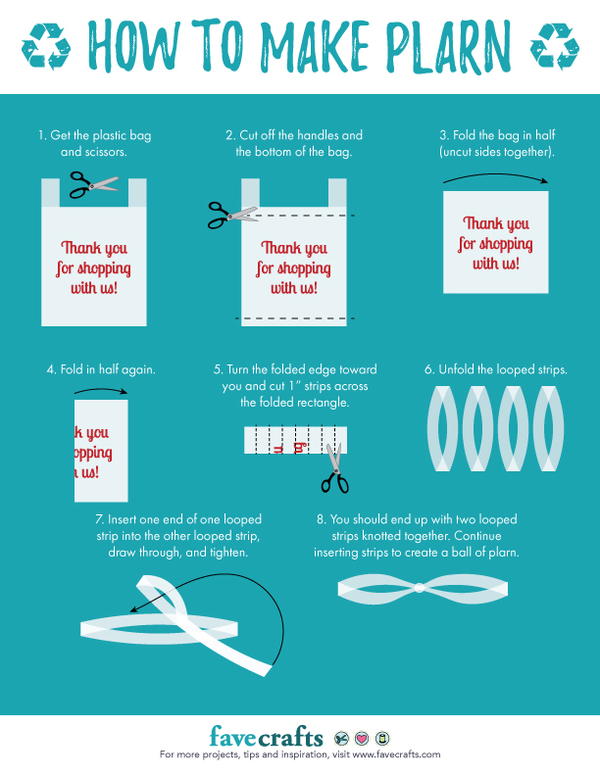 HOW TO MAKE PLARN

1. Get the plastic bag and scissors.

Thank you for shopping with us!

2. Cut off the handles and the bottom of the bag.

Thank you for shopping with us!

3. Fold the bag in half (uncut sides together).

Thank you for shopping with us!

4. Fold in half again.

k you opping h us!

5. Turn the folded edge toward you and cut 1" strips across the folded rectangle.

6. Unfold the looped strips.

7. Insert one end of one looped strip into the other looped strip, draw through, and tighten.

8. You should end up with two looped strips knotted together. Continue inserting strips to create a ball of plarn.

favecrafts

For more projects, tips and inspiration, visit www.favecrafts.com