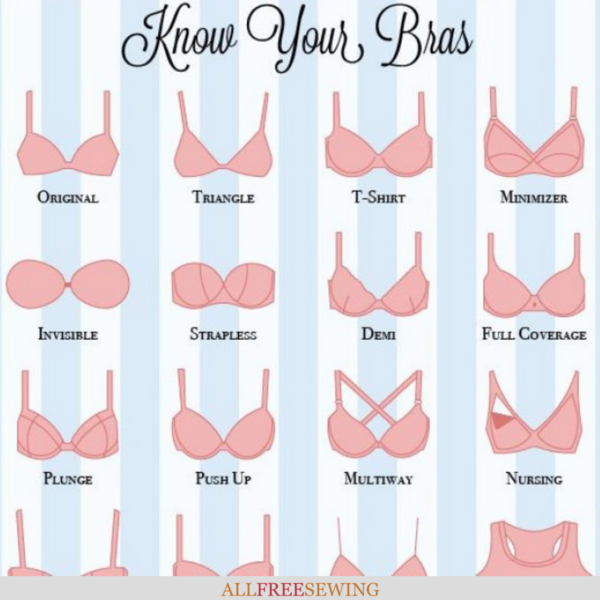 Know Your Bras

ORIGINAL

TRIANGLE

T-SHIRT

MINIMIZER

INVISIBLE

STRAPLESS

DEMI

FULL COVERAGE

PLUNGE

PUSH UP

MULTIWAY

NURSING

ALLFREESEWING