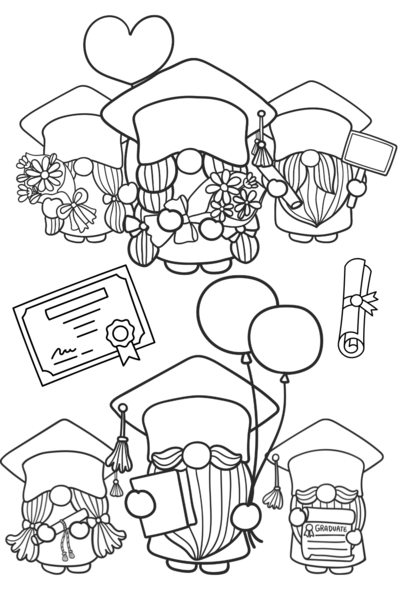 GRADUATE