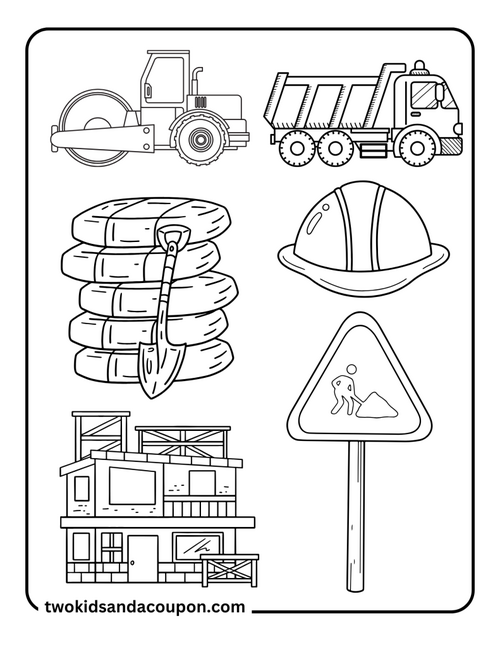 twokidsandacoupon.com