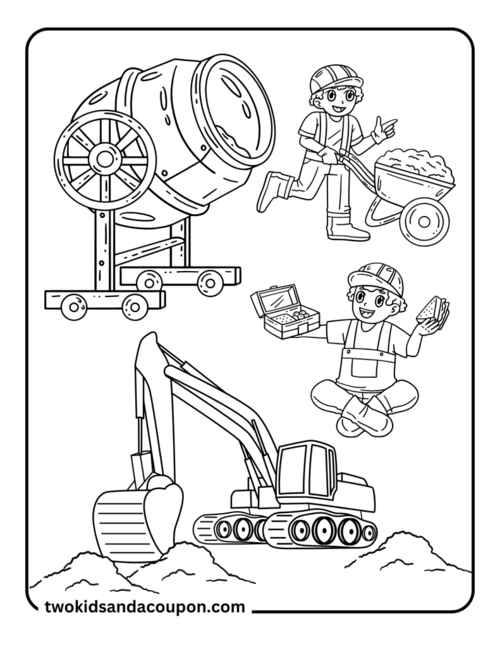 twokidsandacoupon.com