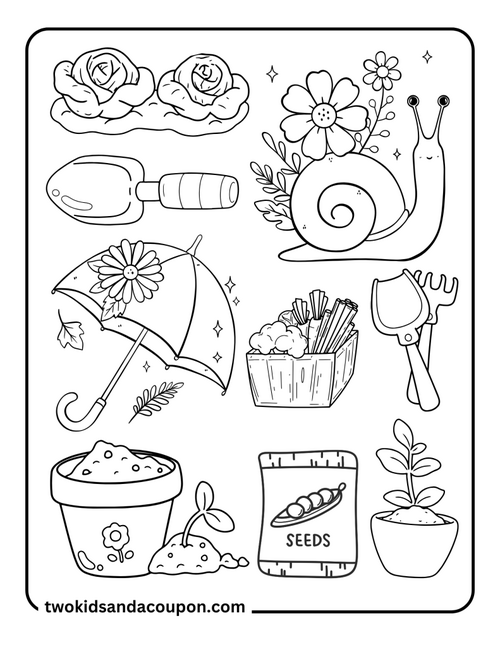 SEEDS

twokidsandacoupon.com