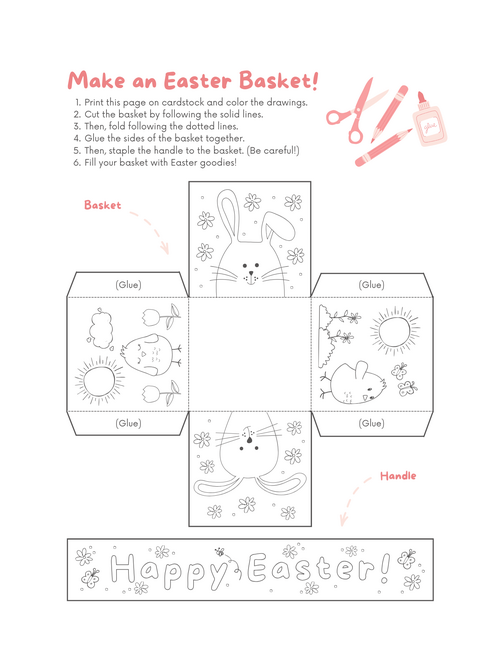 Make an Easter Basket!

1. Print this page on cardstock and color the drawings.
2. Cut the basket by following the solid lines.
3. Then, fold following the dotted lines.
4. Glue the sides of the basket together.
5. Then, staple the handle to the basket. (Be careful!)
6. Fill your basket with Easter goodies!

glue

Basket

(Glue)

(Glue)

(Glue)

(Glue)

Handle

Happy Easter!