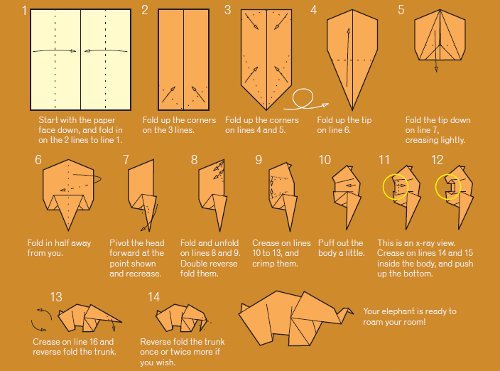 1

Start with the paper face down, and fold in on the 2 lines to line 1.

2

Fold up the corners on the 3 lines.

3

Fold up the corners on lines 4 and 5.

4

Fold up the tip on line 6.

5

Fold the tip down on line 7, creasing lightly.

6

Fold in half away from you.

7

Pivot the head forward at the point shown and recrease.

8

Fold and unfold on lines 8 and 9. Double reverse fold them.

9

Crease on lines 10 to 13, and crimp them.

10

Puff out the body a little.

11

12

This is an x-ray view. Crease on lines 14 and 15 inside the body, and push up the bottom.

13

Crease on line 16 and reverse fold the trunk.

14

Reverse fold the trunk once or twice more if you wish.

Your elephant is ready to roam your room!