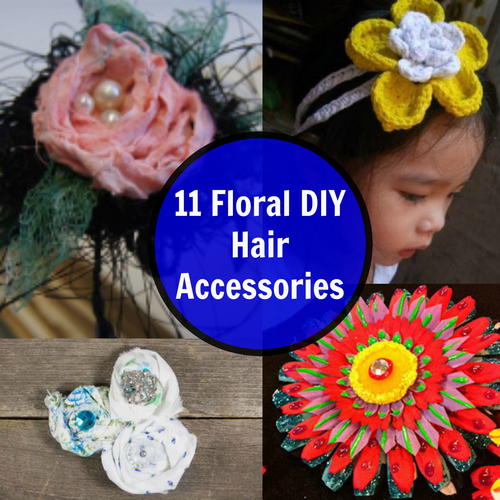 11 Floral DIY Hair Accessories