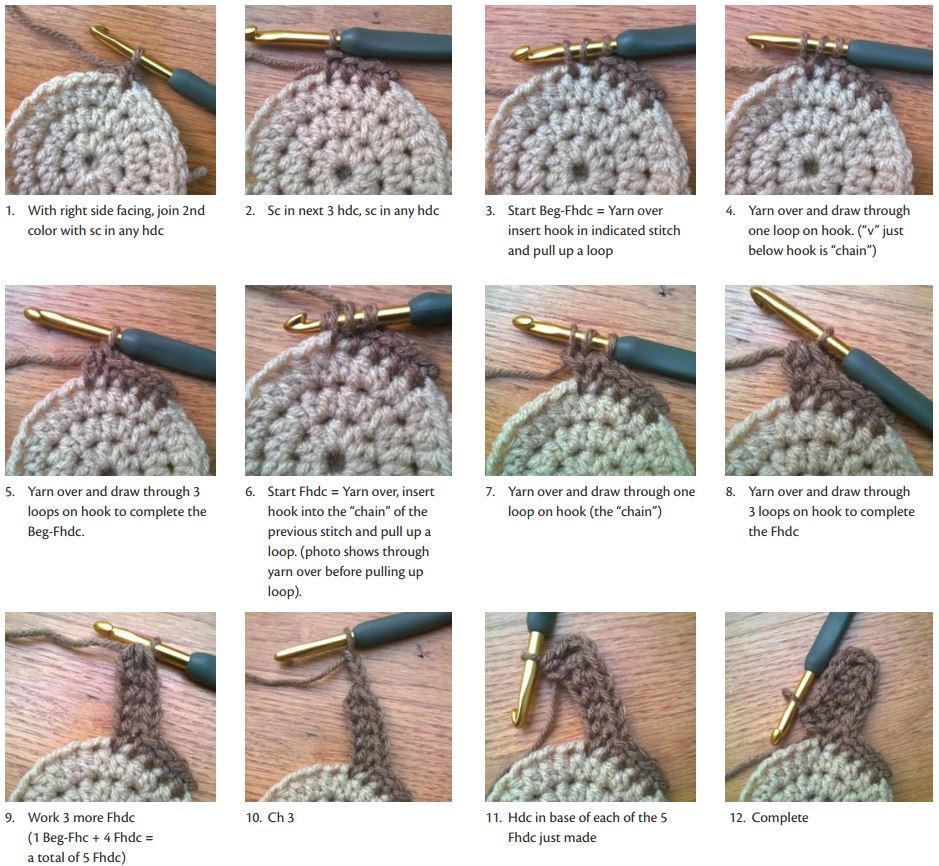 1. With right side facing, join 2nd color with sc in any hdc

2. Sc in next 3 hdc, sc in any hdc

3. Start Beg-Fhdc = Yarn over insert hook in indicated stitch and pull up a loop

4. Yarn over and draw through one loop on hook. ("v" just below hook is "chain")

5. Yarn over and draw through 3 loops on hook to complete the Beg-Fhdc.

6. Start Fhdc = Yarn over, insert hook into the "chain" of the previous stitch and pull up a loop. (photo shows through yarn over before pulling up loop).

7. Yarn over and draw through one loop on hook (the "chain")

8. Yarn over and draw through 3 loops on hook to complete the Fhdc

9. Work 3 more Fhdc (1 Beg-Fhc + 4 Fhdc = a total of 5 Fhdc)

10. Ch 3

11. Hdc in base of each of the 5 Fhdc just made

12. Complete