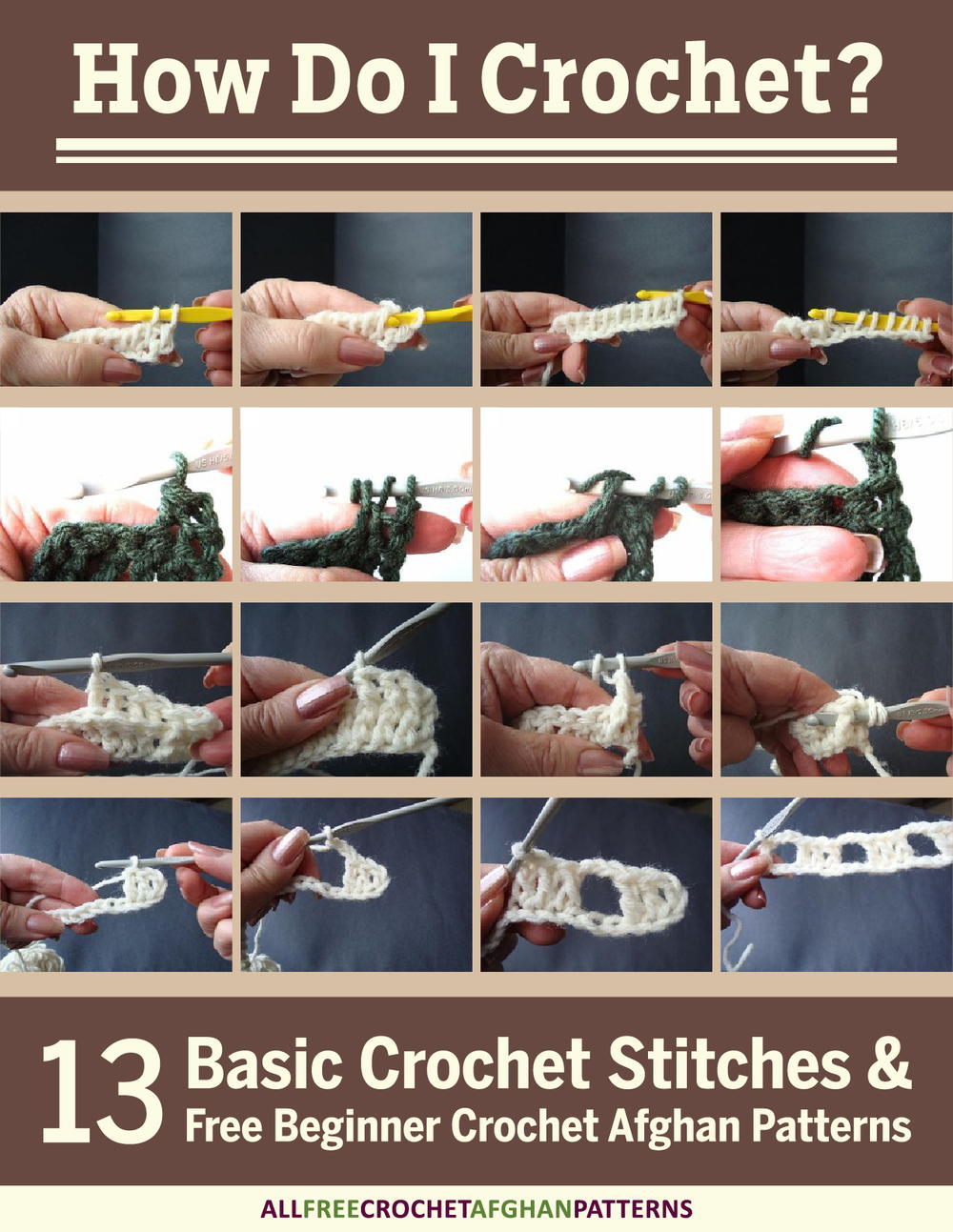 How Do I Crochet?

13 Basic Crochet Stitches & Free Beginner Crochet Afghan Patterns

ALLFREECROCHETAFGHANPATTERNS