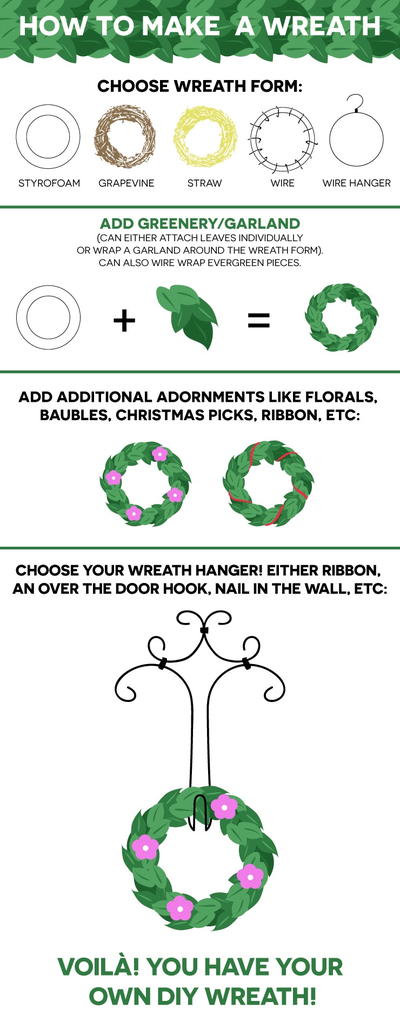 HOW TO MAKE A WREATH

CHOOSE WREATH FORM:

STYROFOAM GRAPEVINE STRAW WIRE WIRE HANGER

ADD GREENERY/GARLAND

(CAN EITHER ATTACH LEAVES INDIVIDUALLY OR WRAP A GARLAND AROUND THE WREATH FORM). CAN ALSO WIRE WRAP EVERGREEN PIECES.

+ =

ADD ADDITIONAL ADORNMENTS LIKE FLORALS, BAUBLES, CHRISTMAS PICKS, RIBBON, ETC:

CHOOSE YOUR WREATH HANGER! EITHER RIBBON, AN OVER THE DOOR HOOK, NAIL IN THE WALL, ETC:

VOILÀ! YOU HAVE YOUR OWN DIY WREATH!