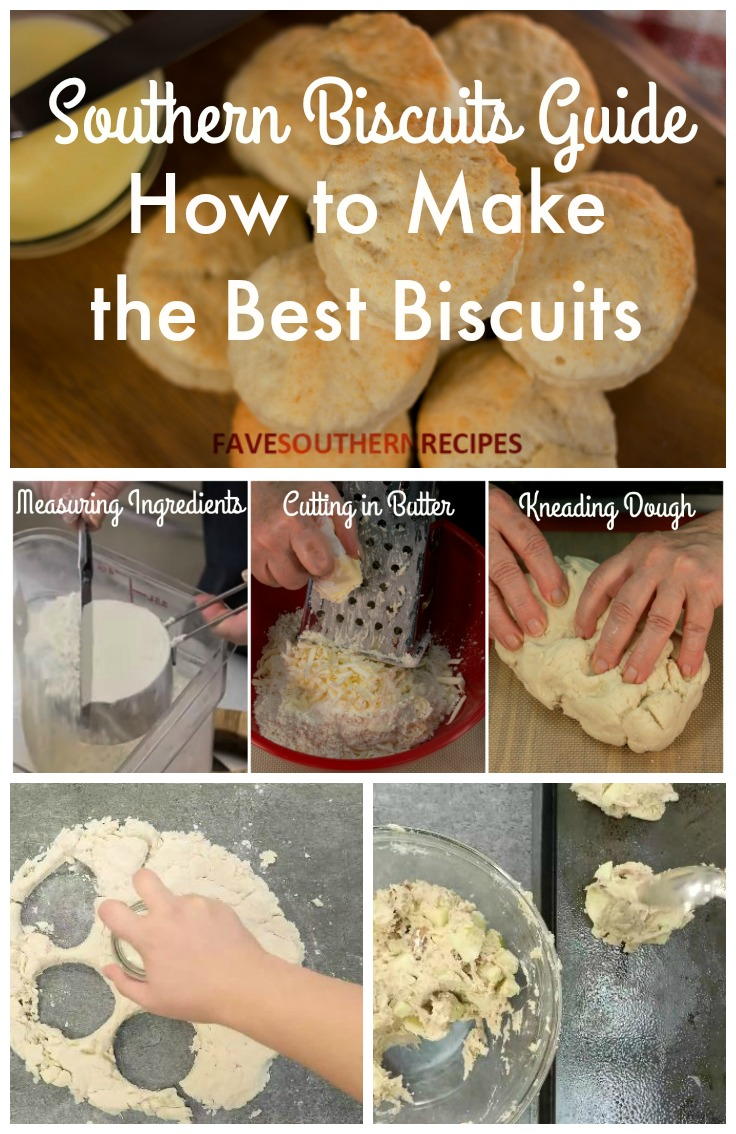 Southern Biscuits Guide
How to Make the Best Biscuits

FAVESOUTHERNRECIPES

Measuring Ingredients

Cutting in Butter

Kneading Dough