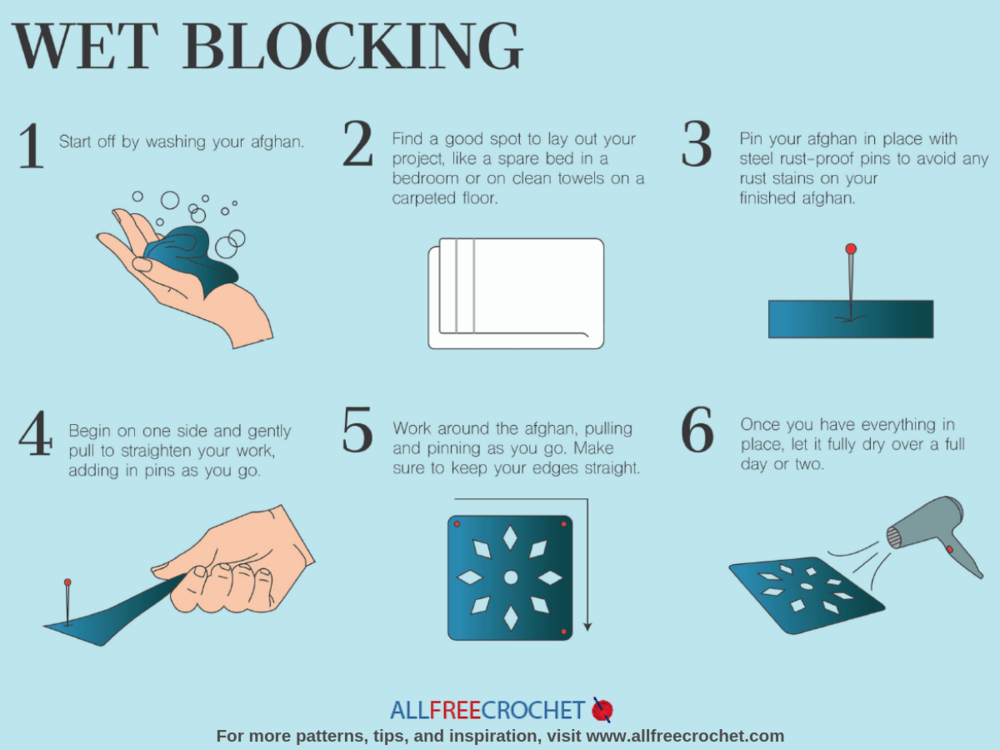 WET BLOCKING

1 Start off by washing your afghan.

2 Find a good spot to lay out your project, like a spare bed in a bedroom or on clean towels on a carpeted floor.

3 Pin your afghan in place with steel rust-proof pins to avoid any rust stains on your finished afghan.

4 Begin on one side and gently pull to straighten your work, adding in pins as you go.

5 Work around the afghan, pulling and pinning as you go. Make sure to keep your edges straight.

6 Once you have everything in place, let it fully dry over a full day or two.

ALLFREECROCHET
For more patterns, tips, and inspiration, visit www.allfreecrochet.com