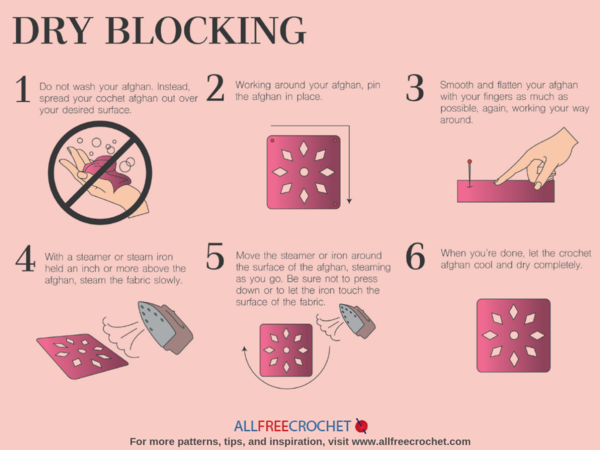 DRY BLOCKING

1 Do not wash your afghan. Instead, spread your cochet afghan out over your desired surface.

2 Working around your afghan, pin the afghan in place.

3 Smooth and flatten your afghan with your fingers as much as possible, again, working your way around.

4 With a steamer or steam iron held an inch or more above the afghan, steam the fabric slowly.

5 Move the steamer or iron around the surface of the afghan, steaming as you go. Be sure not to press down or to let the iron touch the surface of the fabric.

6 When you're done, let the crochet afghan cool and dry completely.

ALLFREECROCHET
For more patterns, tips, and inspiration, visit www.allfreecrochet.com