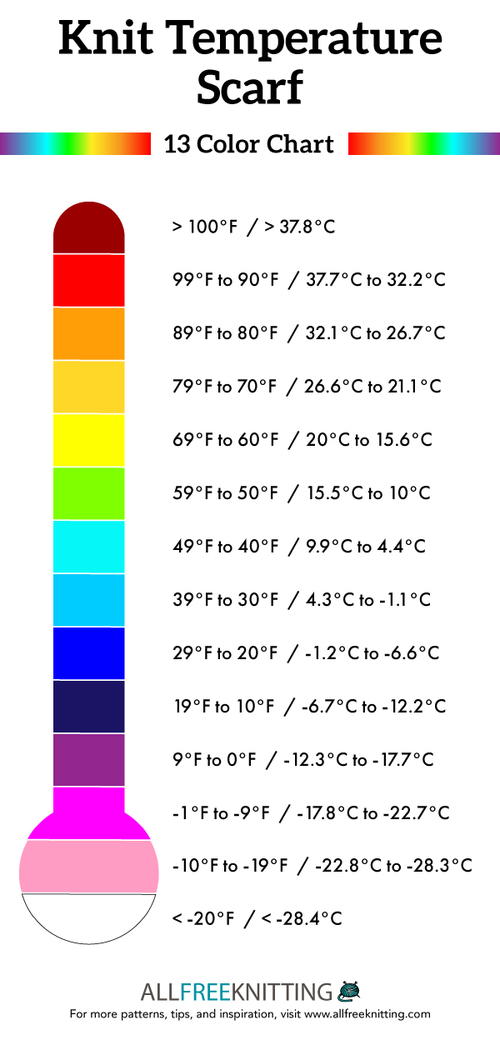 Knit Temperature Scarf

13 Color Chart

> 100°F / > 37.8°C

99°F to 90°F / 37.7°C to 32.2°C

89°F to 80°F / 32.1°C to 26.7°C

79°F to 70°F / 26.6°C to 21.1°C

69°F to 60°F / 20°C to 15.6°C

59°F to 50°F / 15.5°C to 10°C

49°F to 40°F / 9.9°C to 4.4°C

39°F to 30°F / 4.3°C to -1.1°C

29°F to 20°F / -1.2°C to -6.6°C

19°F to 10°F / -6.7°C to -12.2°C

9°F to 0°F / -12.3°C to -17.7°C

-1°F to -9°F / -17.8°C to -22.7°C

-10°F to -19°F / -22.8°C to -28.3°C

< -20°F / < -28.4°C

ALLFREEKNITTING

For more patterns, tips, and inspiration, visit www.allfreeknitting.com