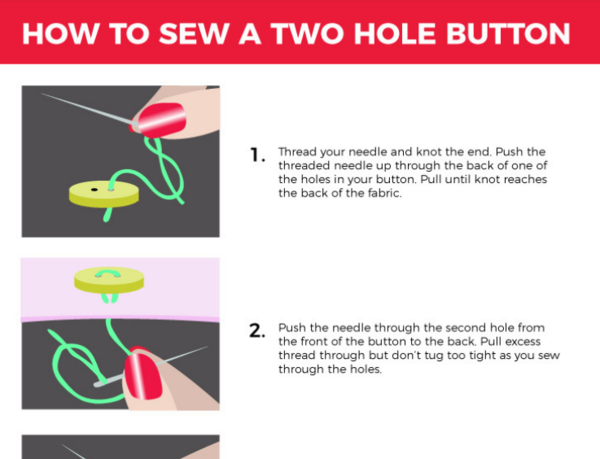 HOW TO SEW A TWO HOLE BUTTON

1. Thread your needle and knot the end. Push the threaded needle up through the back of one of the holes in your button. Pull until knot reaches the back of the fabric.

2. Push the needle through the second hole from the front of the button to the back. Pull excess thread through but don't tug too tight as you sew through the holes.