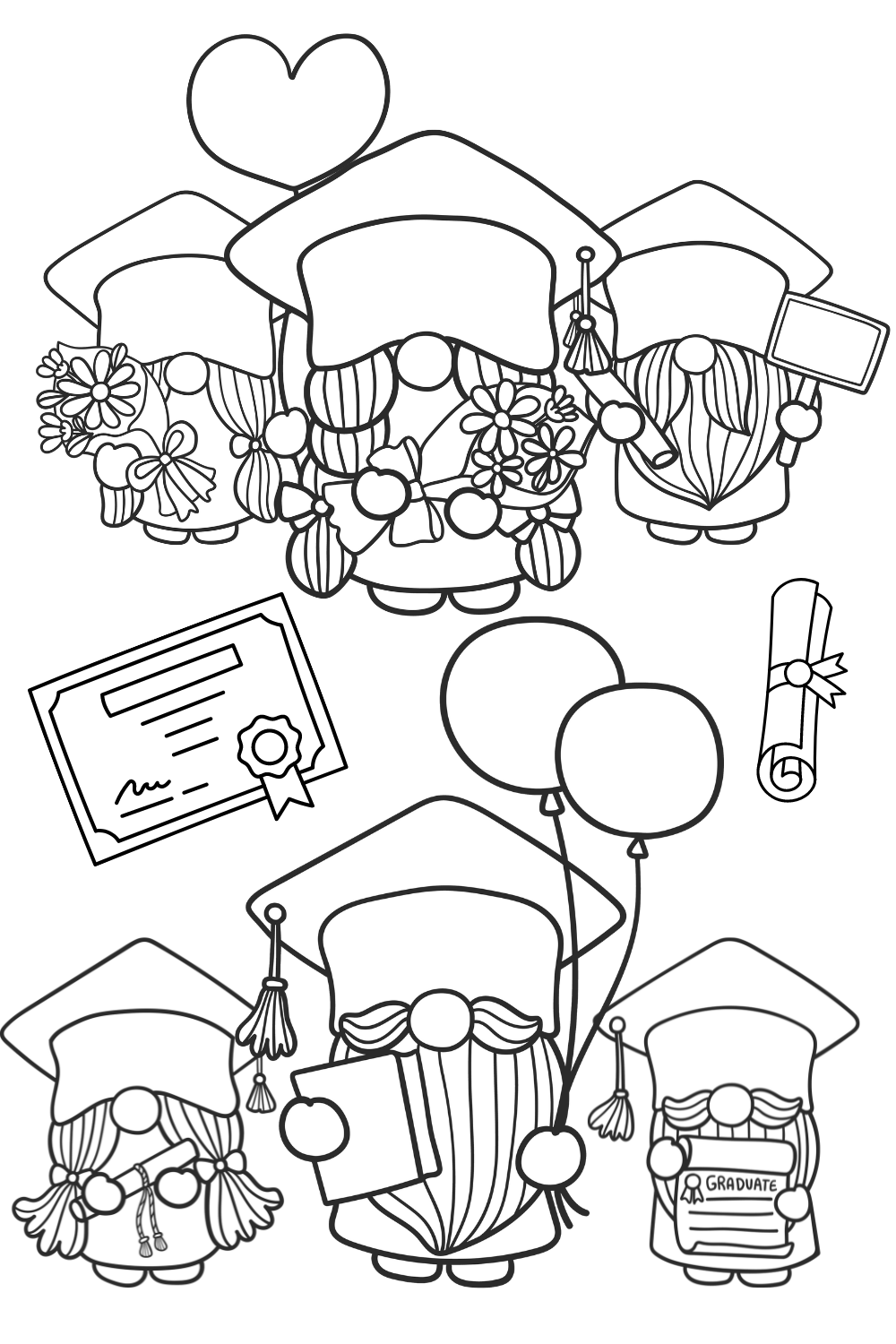 GRADUATE