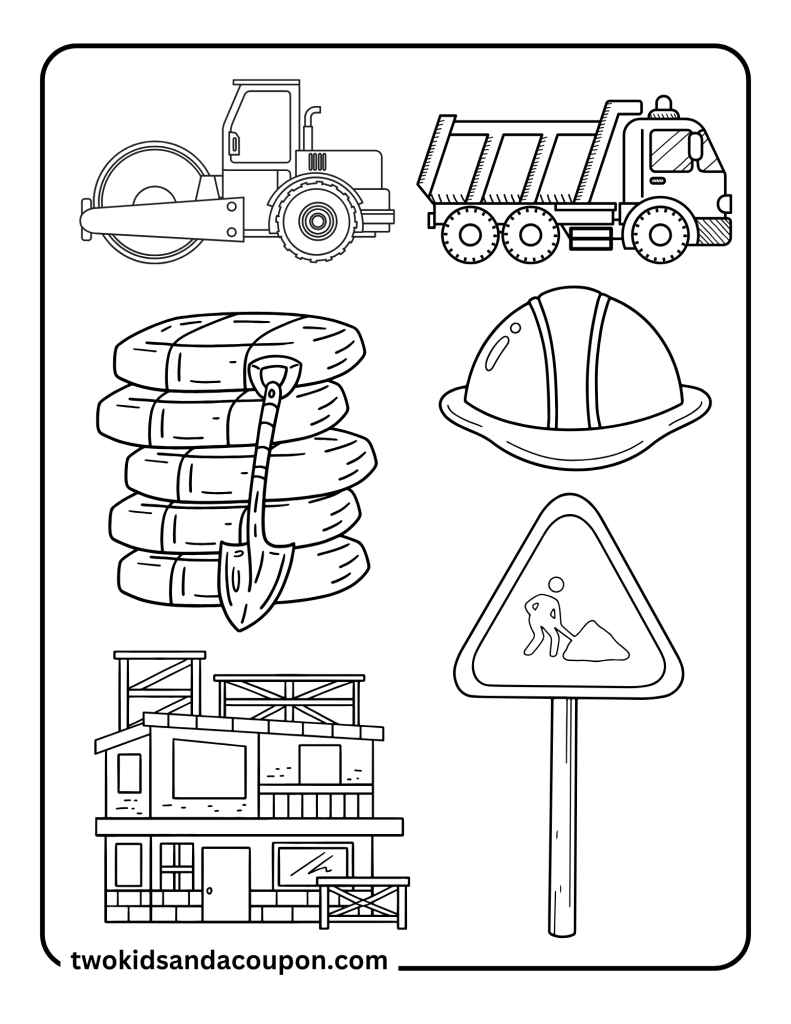 twokidsandacoupon.com