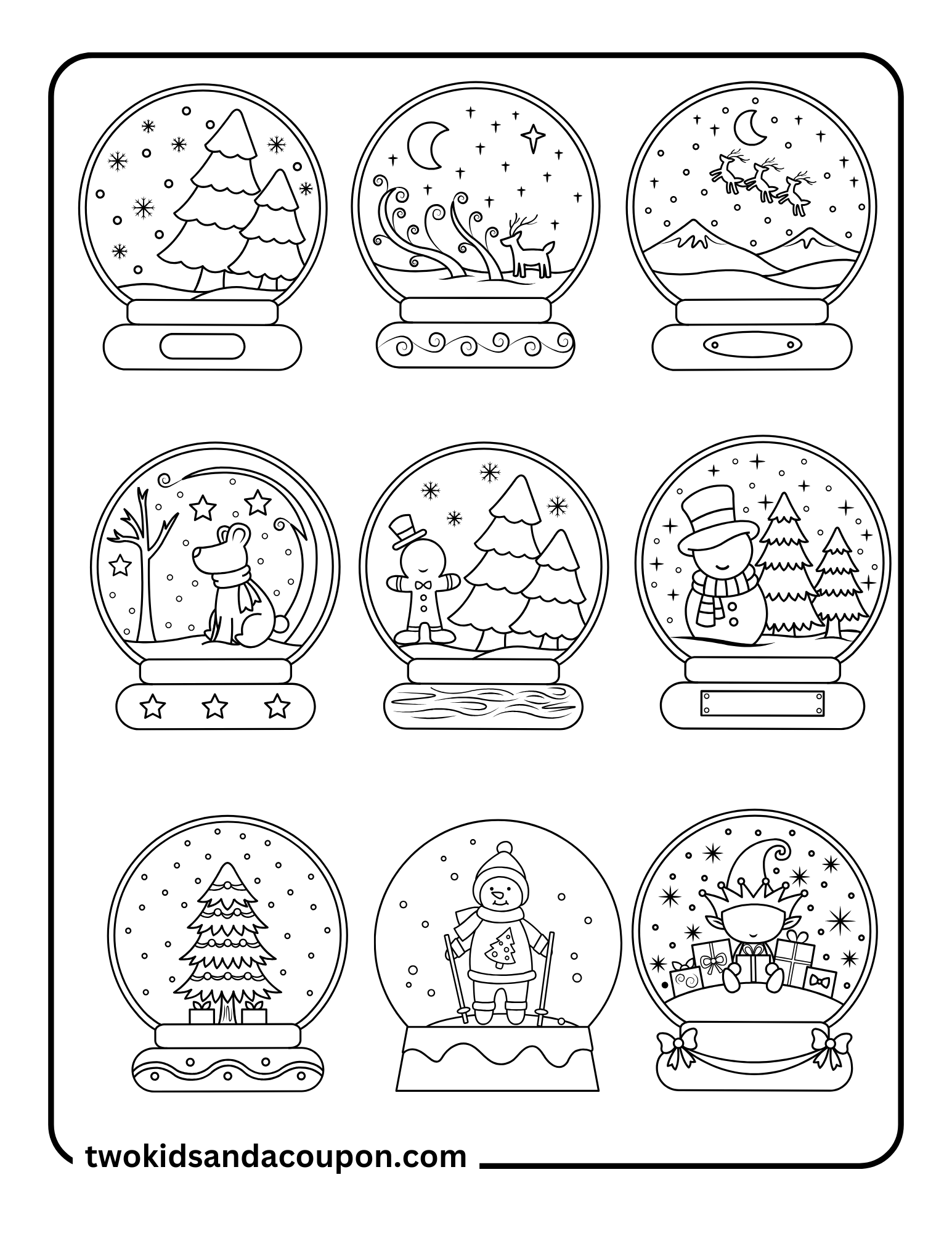 twokidsandacoupon.com