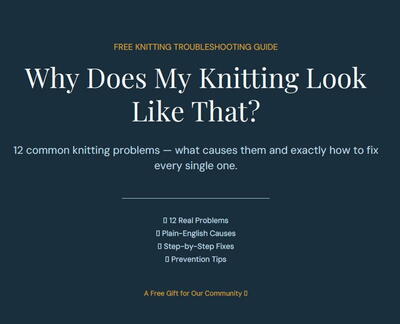 FREE KNITTING TROUBLESHOOTING GUIDE

Why Does My Knitting Look Like That?

12 common knitting problems — what causes them and exactly how to fix every single one.

▯ 12 Real Problems
▯ Plain-English Causes
▯ Step-by-Step Fixes
▯ Prevention Tips

A Free Gift for Our Community ▯