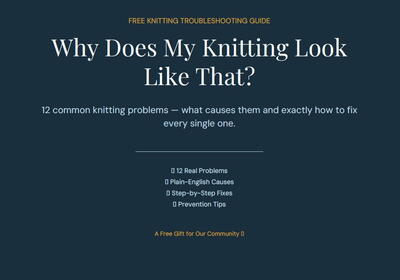 FREE KNITTING TROUBLESHOOTING GUIDE

Why Does My Knitting Look Like That?

12 common knitting problems — what causes them and exactly how to fix every single one.

▯ 12 Real Problems
▯ Plain-English Causes
▯ Step-by-Step Fixes
▯ Prevention Tips

A Free Gift for Our Community ▯